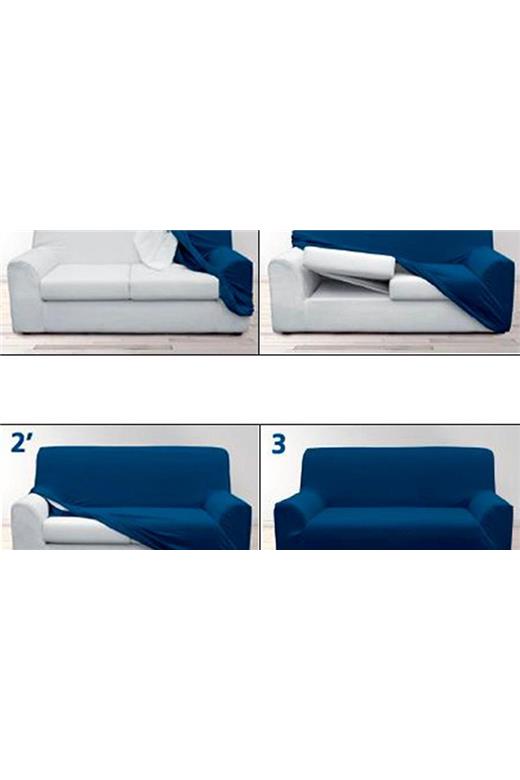 2'

3