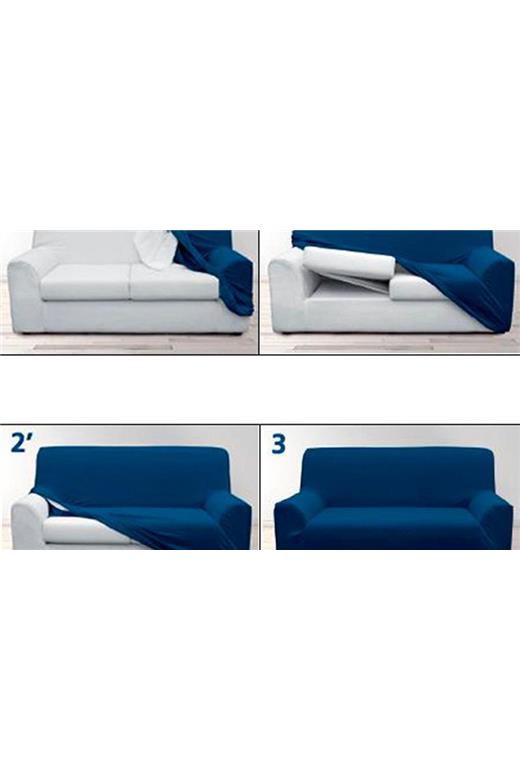 2'

3